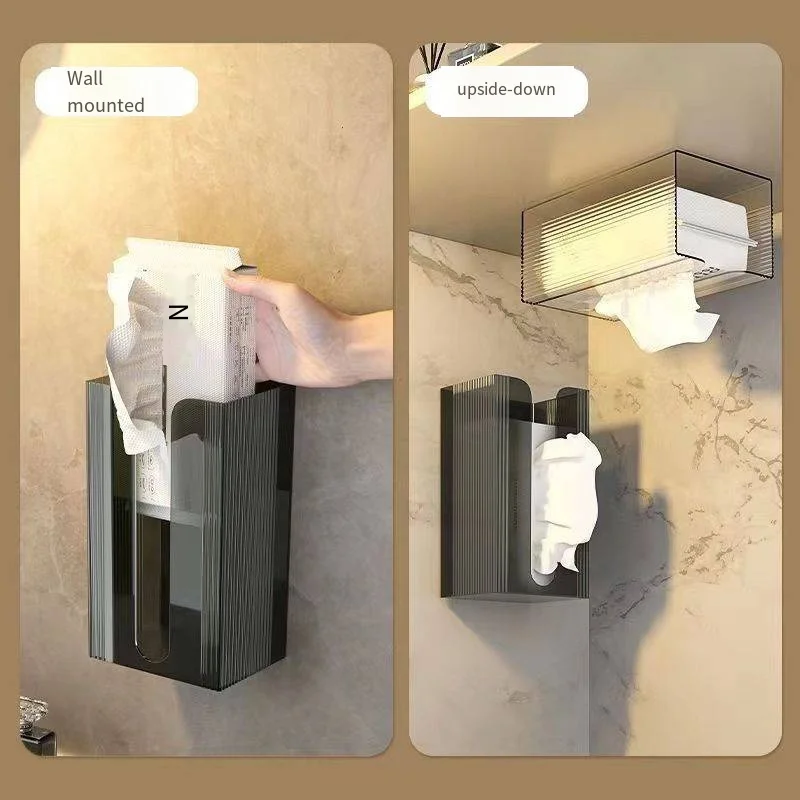 Wall mounted

N

upside-down