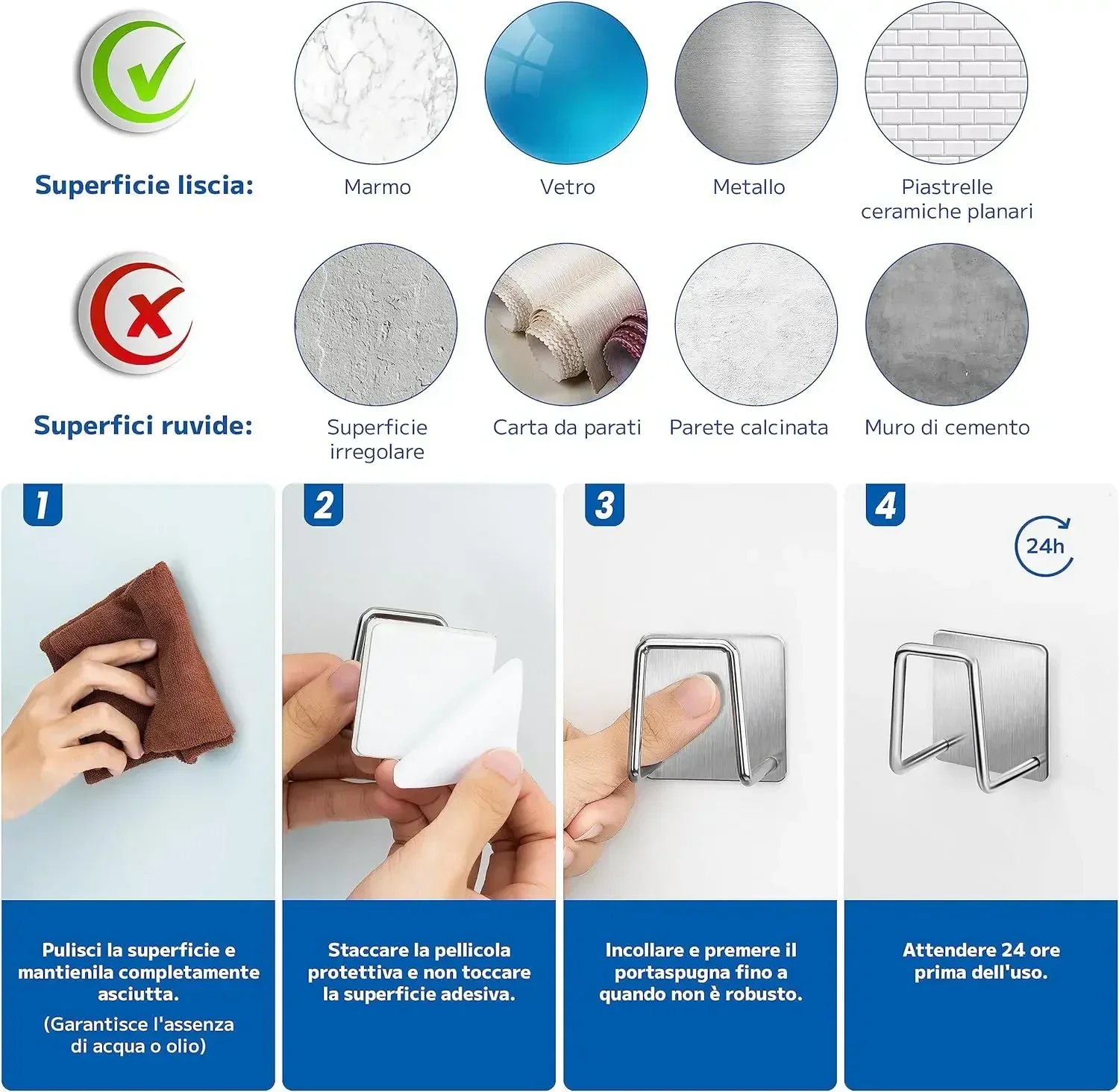 Superficie liscia:

Marmo

Vetro

Metallo

Piastrelle ceramiche planari

Superfici ruvide:

Superficie irregolare

Carta da parati

Parete calcinata

Muro di cemento

1

Pulisci la superficie e mantienila completamente asciutta.

(Garantisce l'assenza di acqua o olio)

2

Staccare la pellicola protettiva e non toccare la superficie adesiva.

3

Incollare e premere il portaspugna fino a quando non è robusto.

4

24h

Attendere 24 ore prima dell'uso.