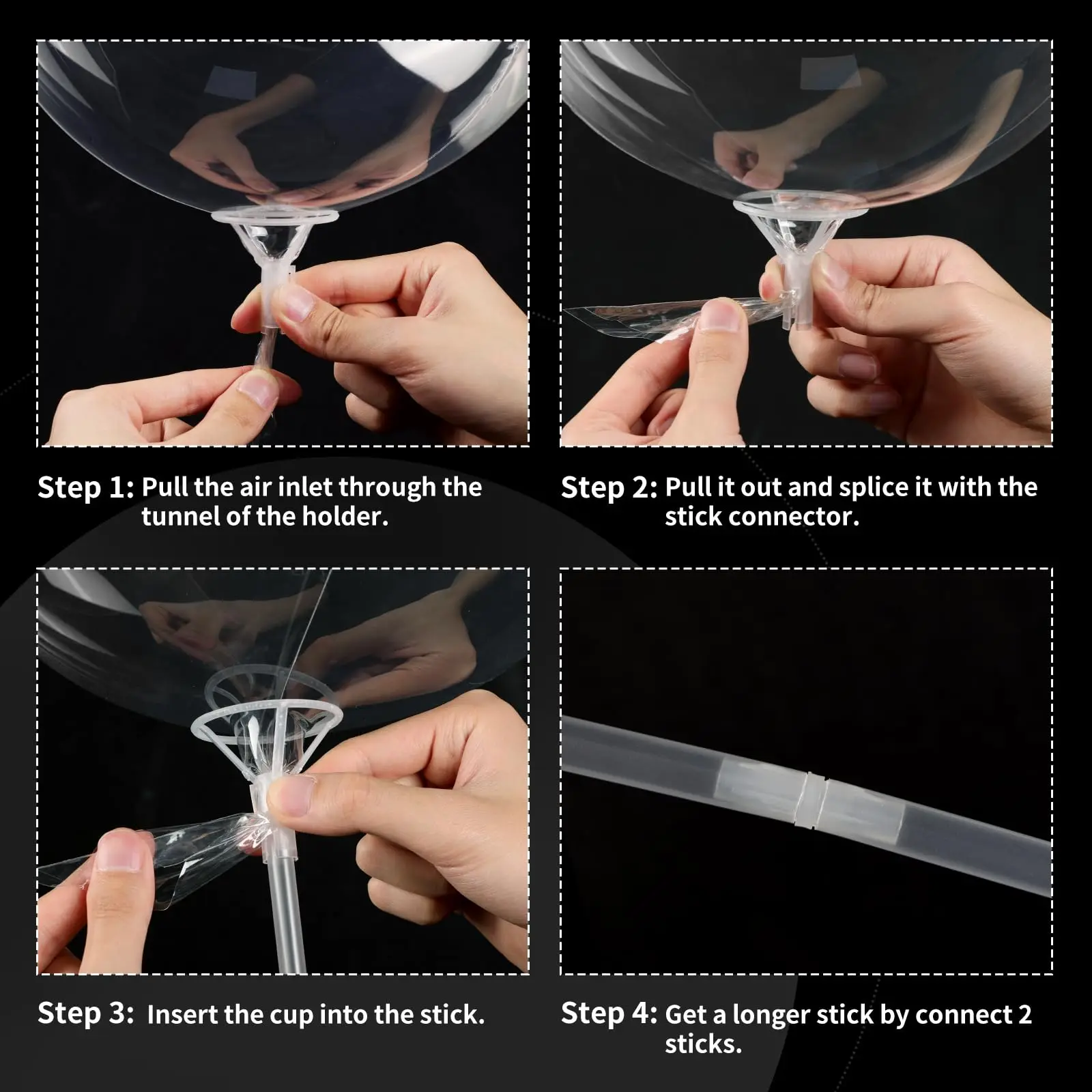 Step 1: Pull the air inlet through the tunnel of the holder.

Step 2: Pull it out and splice it with the stick connector.

Step 3: Insert the cup into the stick.

Step 4: Get a longer stick by connect 2 sticks.