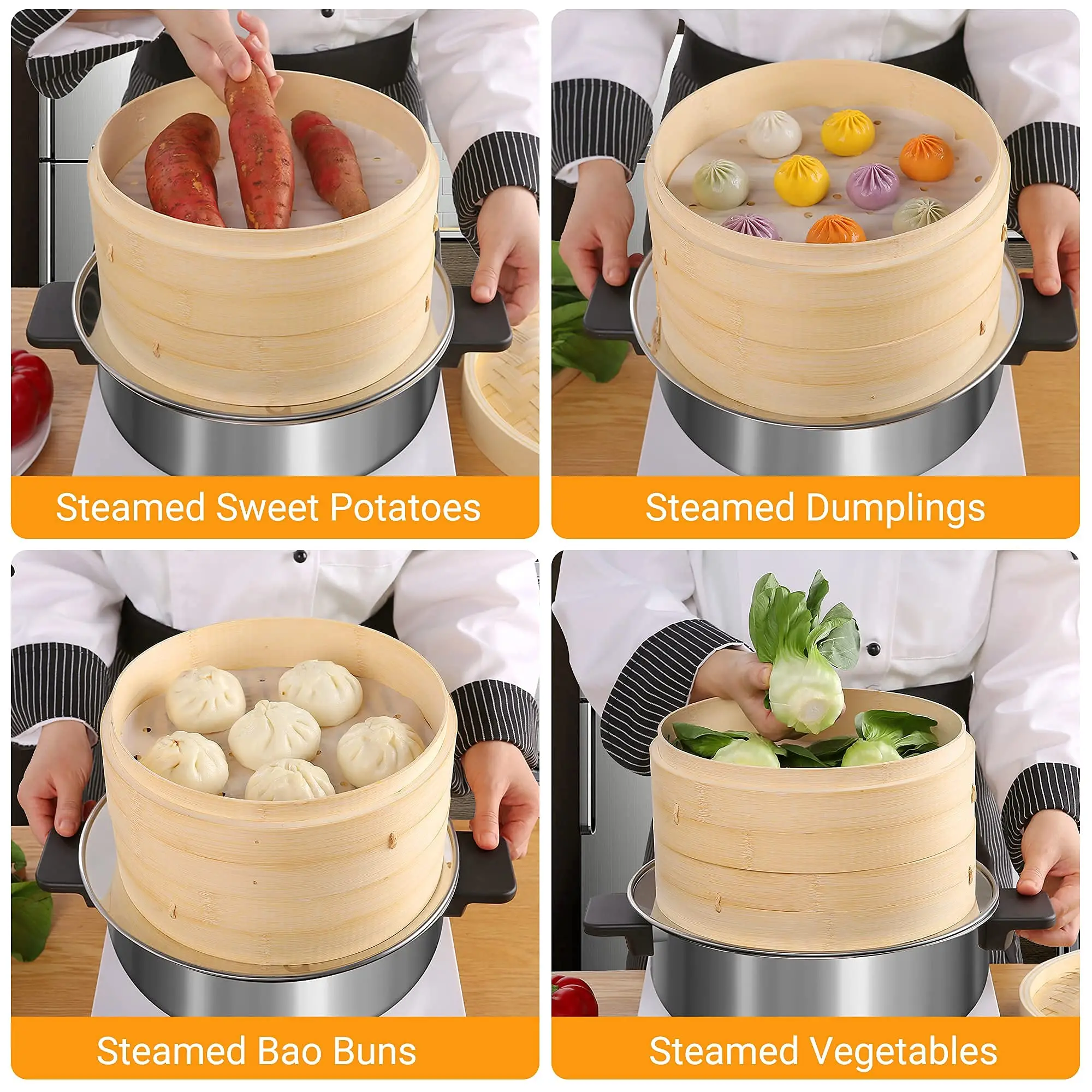 Steamed Sweet Potatoes

Steamed Dumplings

Steamed Bao Buns

Steamed Vegetables